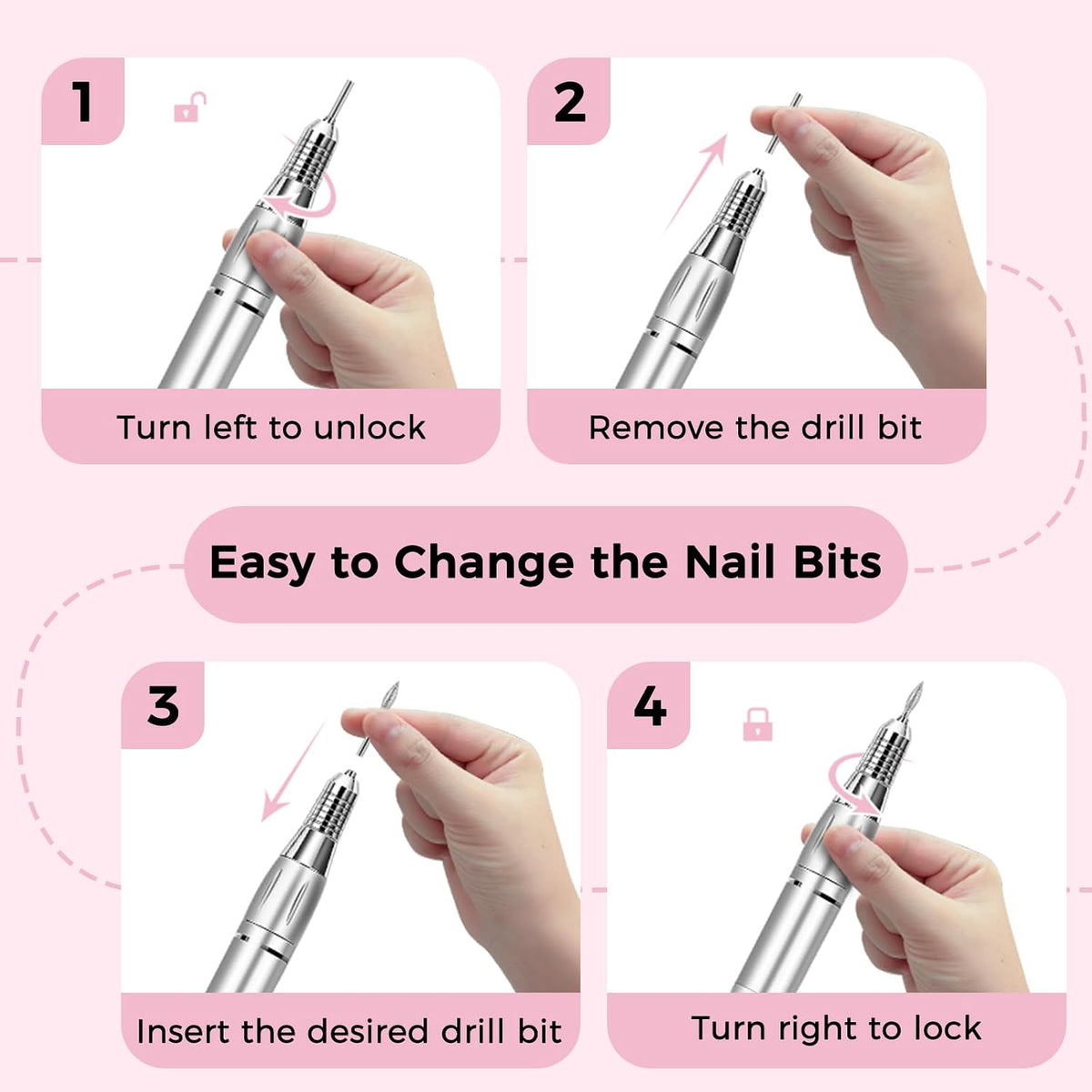 1

Turn left to unlock

2

Remove the drill bit

Easy to Change the Nail Bits

3

Insert the desired drill bit

4

Turn right to lock